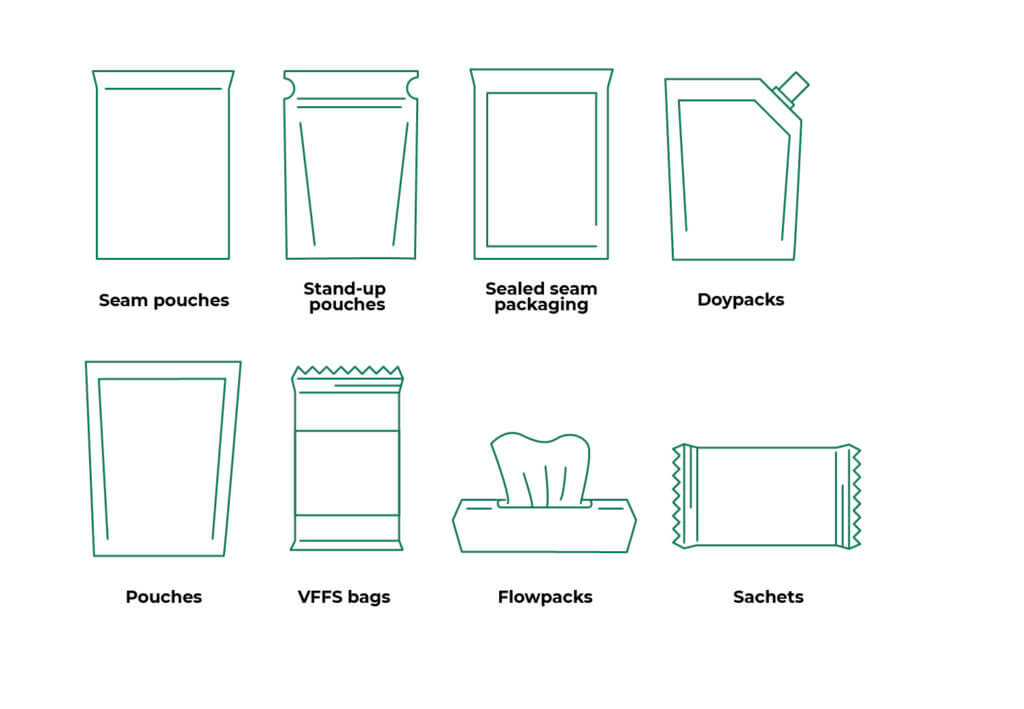 Seam pouches

Stand-up pouches

Sealed seam packaging

Doypacks

Pouches

VFFS bags

Flowpacks

Sachets